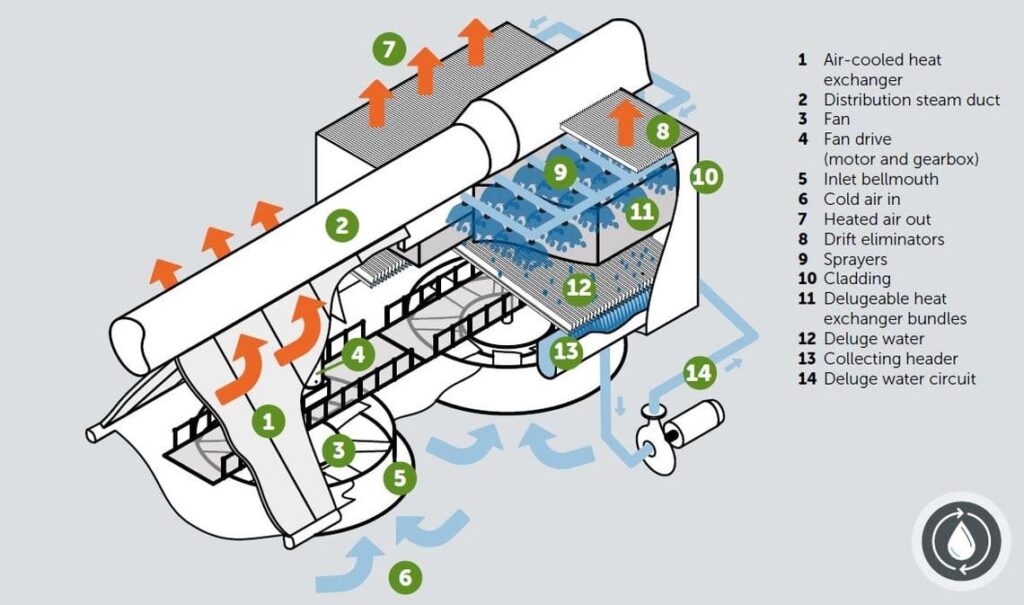 7
8
9
10
11
2
12
4
13
14
1
3
5
6

1 Air-cooled heat exchanger
2 Distribution steam duct
3 Fan
4 Fan drive (motor and gearbox)
5 Inlet bellmouth
6 Cold air in
7 Heated air out
8 Drift eliminators
9 Sprayers
10 Cladding
11 Delugeable heat exchanger bundles
12 Deluge water
13 Collecting header
14 Deluge water circuit